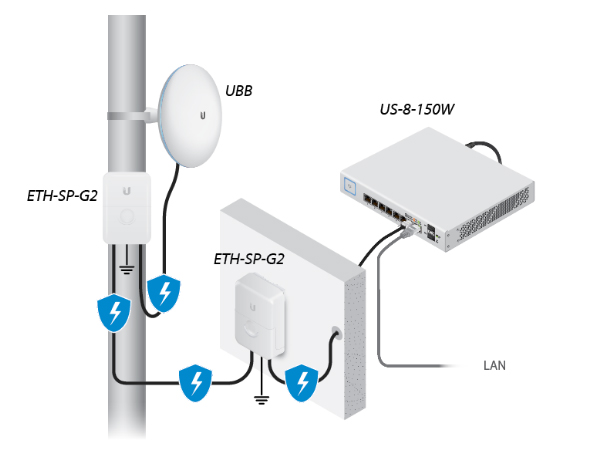 UBB

US-8-150W

ETH-SP-G2

ETH-SP-G2

LAN